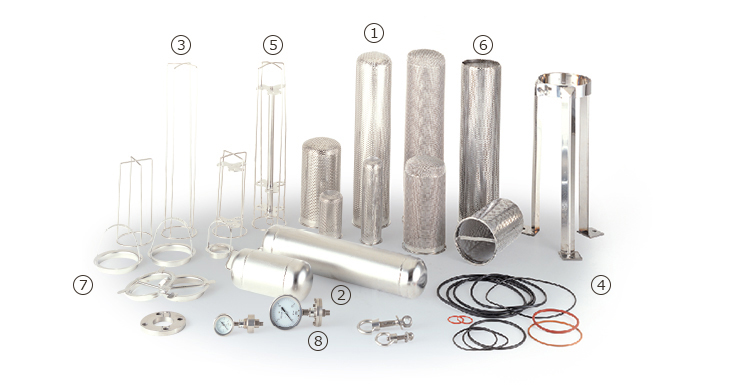 ③
⑤
①
⑥
⑦
②
④
⑧